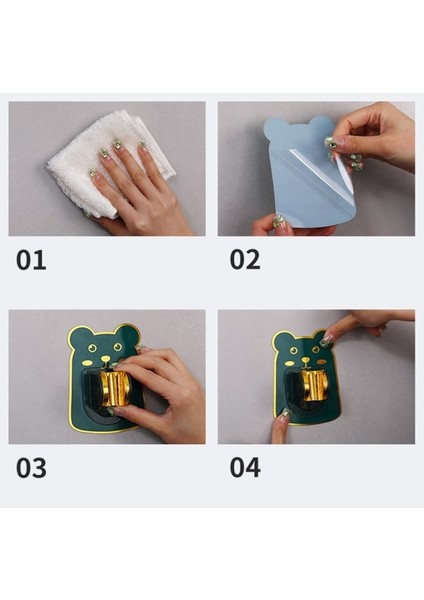 01

02

03

04