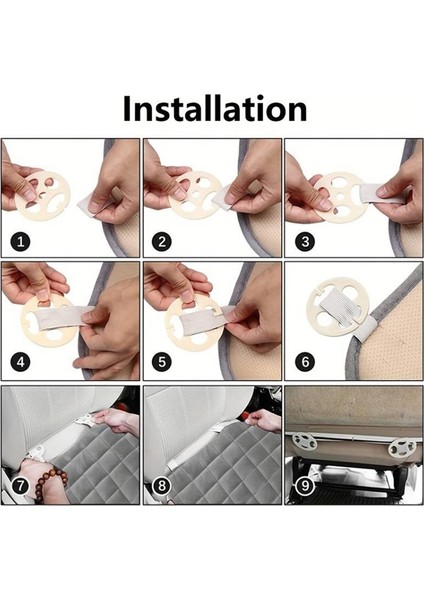 Installation

1

2

3

4

5

6

7

8

9