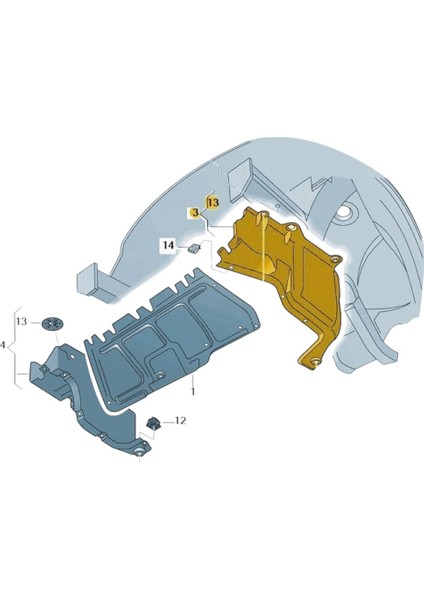 13
3
14
13
4
1
12