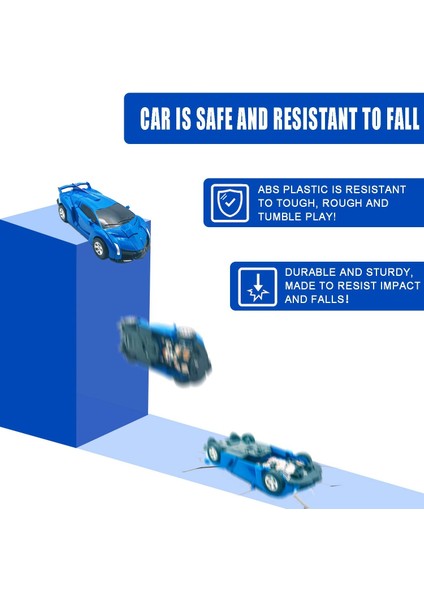 CAR IS SAFE AND RESISTANT TO FALL

ABS PLASTIC IS RESISTANT TO TOUGH, ROUGH AND TUMBLE PLAY!

DURABLE AND STURDY, MADE TO RESIST IMPACT AND FALLS!