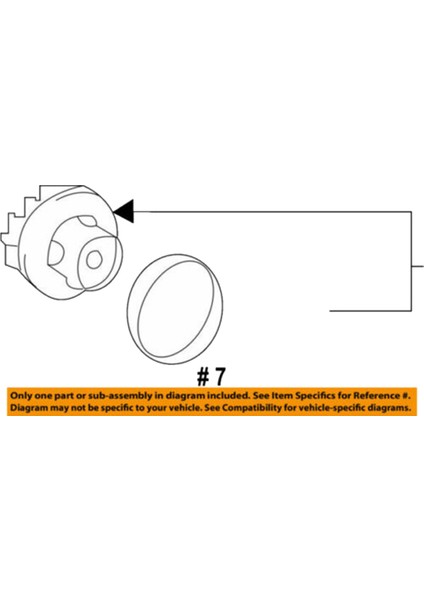 # 7

Only one part or sub-assembly in diagram included. See Item Specifics for Reference #. Diagram may not be specific to your vehicle. See Compatibility for vehicle-specific diagrams.