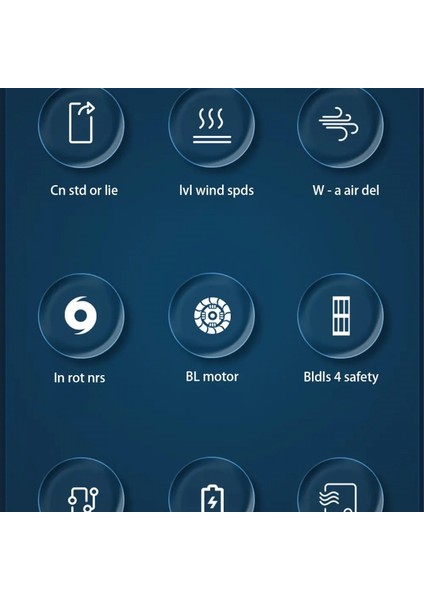 Cn std or lie

lvl wind spds

W - a air del

In rot nrs

BL motor

Bldls 4 safety