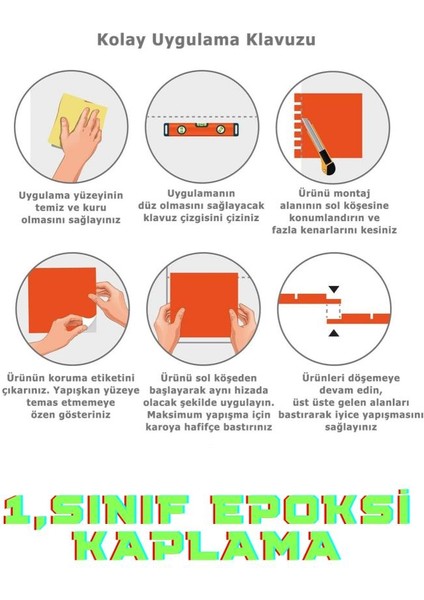 Kolay Uygulama Klavuzu

Uygulama yüzeyinin temiz ve kuru olmasını sağlayınız

Uygulamanın düz olmasını sağlayacak klavuz çizgisini çiziniz

Ürünü montaj alanının sol köşesine konumlandırın ve fazla kenarlarını kesiniz

Ürünün koruma etiketini çıkarınız. Yapışkan yüzeye temas etmemeye özen gösteriniz

Ürünü sol köşeden başlayarak aynı hizada olacak şekilde uygulayın. Maksimum yapışma için karoya hafifçe bastırınız

Ürünleri döşemeye devam edin, üst üste gelen alanları bastırarak iyice yapışmasını sağlayınız

1,SINIF EPOKSİ KAPLAMA