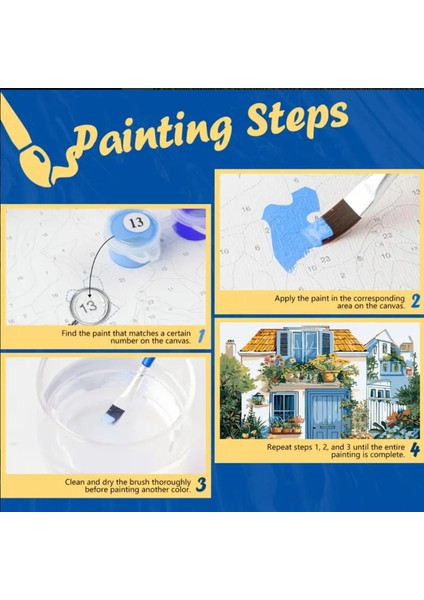 Painting Steps

13

13

Find the paint that matches a certain number on the canvas. 1

Apply the paint in the corresponding area on the canvas. 2

Clean and dry the brush thoroughly before painting another color. 3

Repeat steps 1, 2, and 3 until the entire painting is complete. 4