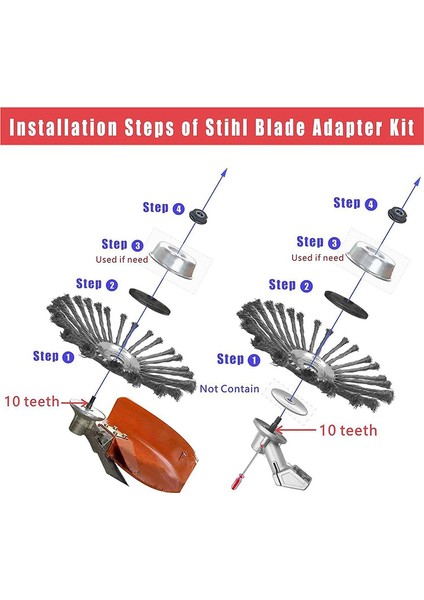 Installation Steps of Stihl Blade Adapter Kit

Step 4

Step 3
Used if need

Step 2

Step 1

10 teeth

Step 4

Step 3
Used if need

Step 2

Step 1

Not Contain

10 teeth