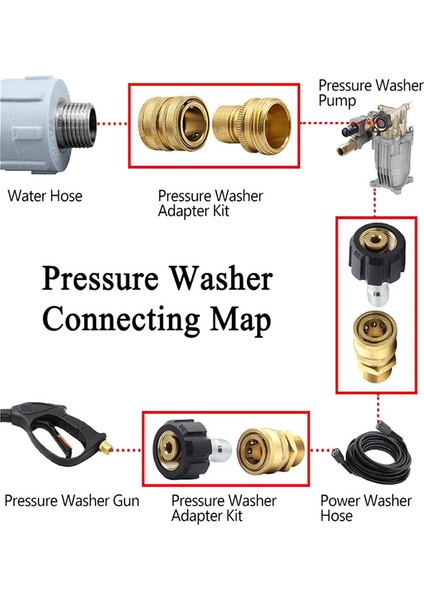 Pressure Washer Pump

Water Hose

Pressure Washer Adapter Kit

Pressure Washer Connecting Map

Pressure Washer Gun

Pressure Washer Adapter Kit

Power Washer Hose