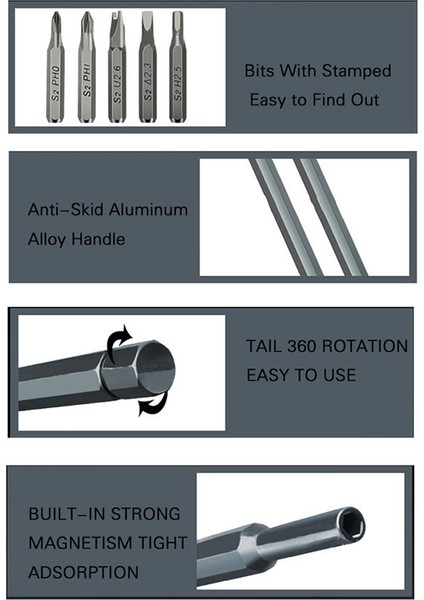 S2 PH0

S2 PH1

S2 U2.6

S2 Δ2.3

S2 H2.5

Bits With Stamped
Easy to Find Out

Anti-Skid Aluminum
Alloy Handle

TAIL 360 ROTATION
EASY TO USE

BUILT-IN STRONG
MAGNETISM TIGHT
ADSORPTION