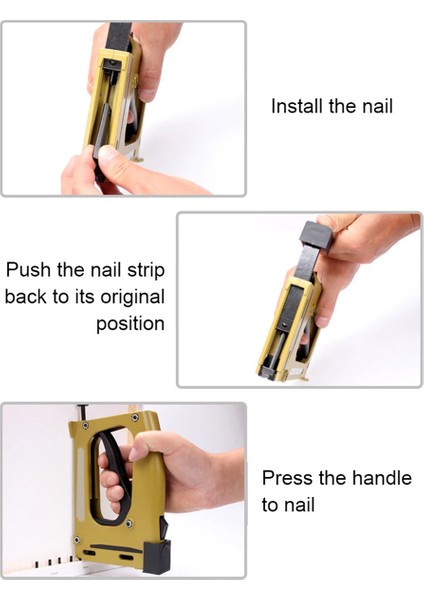 Install the nail

Push the nail strip back to its original position

Press the handle to nail