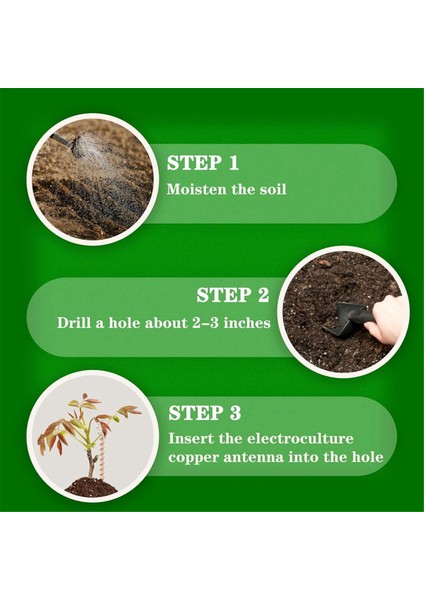 STEP 1
Moisten the soil

STEP 2
Drill a hole about 2–3 inches

STEP 3
Insert the electroculture copper antenna into the hole