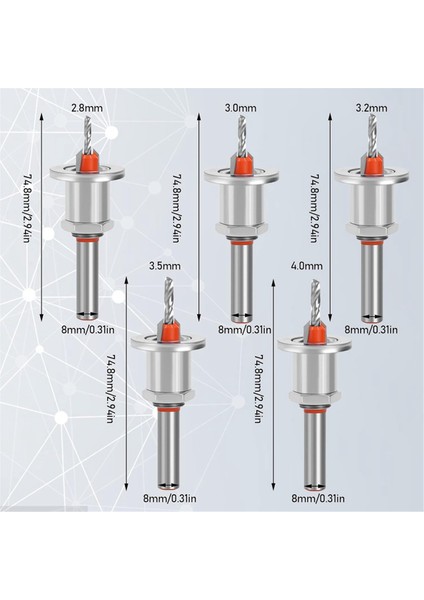 2.8mm
74.8mm/2.94in
8mm/0.31in

3.0mm
74.8mm/2.94in
8mm/0.31in

3.2mm
74.8mm/2.94in
8mm/0.31in

3.5mm
74.8mm/2.94in
8mm/0.31in

4.0mm
74.8mm/2.94in
8mm/0.31in