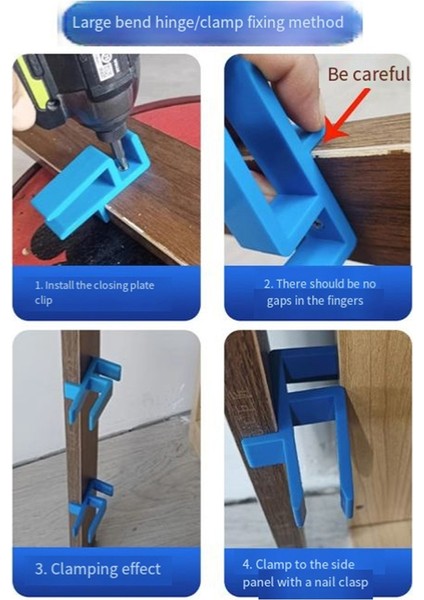 Large bend hinge/clamp fixing method

Be careful

1. Install the closing plate clip

2. There should be no gaps in the fingers

3. Clamping effect

4. Clamp to the side panel with a nail clasp