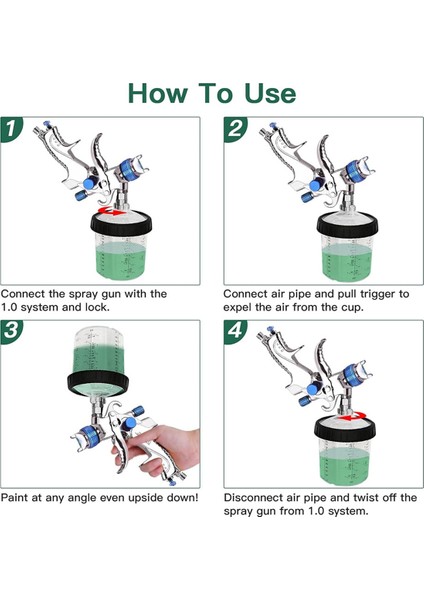 How To Use

1

Connect the spray gun with the 1.0 system and lock.

2

Connect air pipe and pull trigger to expel the air from the cup.

3

Paint at any angle even upside down!

4

Disconnect air pipe and twist off the spray gun from 1.0 system.