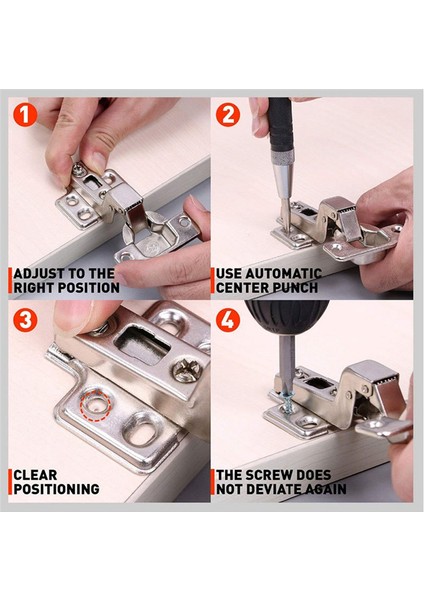 1

ADJUST TO THE RIGHT POSITION

2

USE AUTOMATIC CENTER PUNCH

3

CLEAR POSITIONING

4

THE SCREW DOES NOT DEVIATE AGAIN