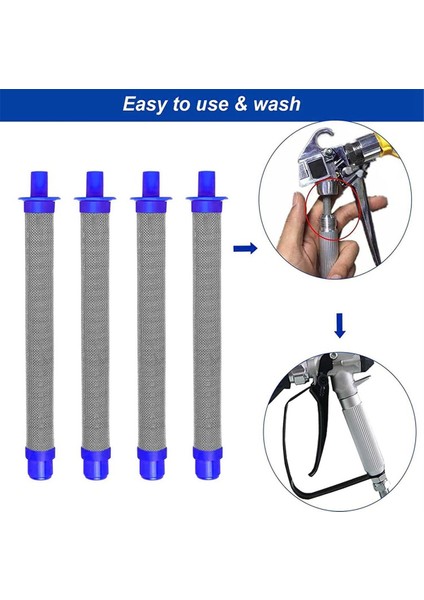 Easy to use & wash