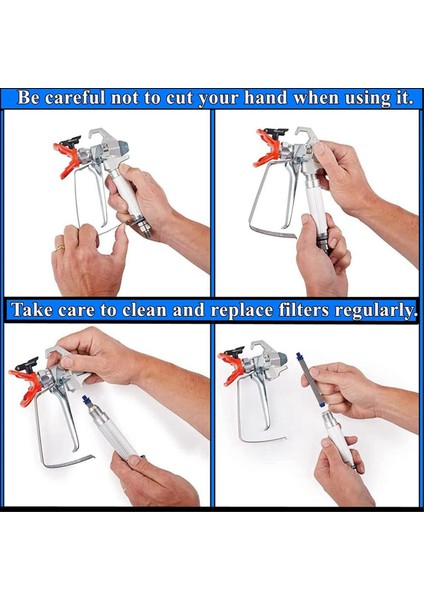 Be careful not to cut your hand when using it.

Take care to clean and replace filters regularly.