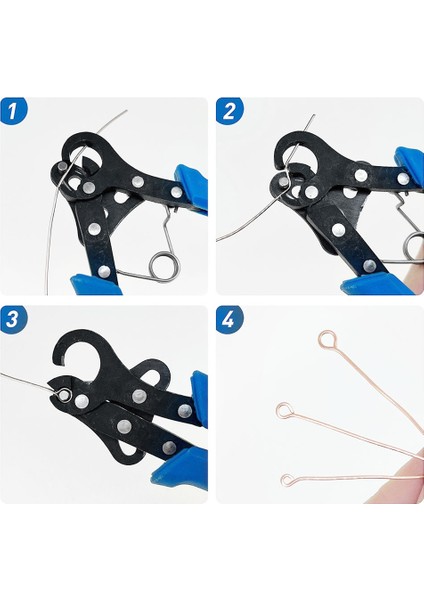 1

2

3

4