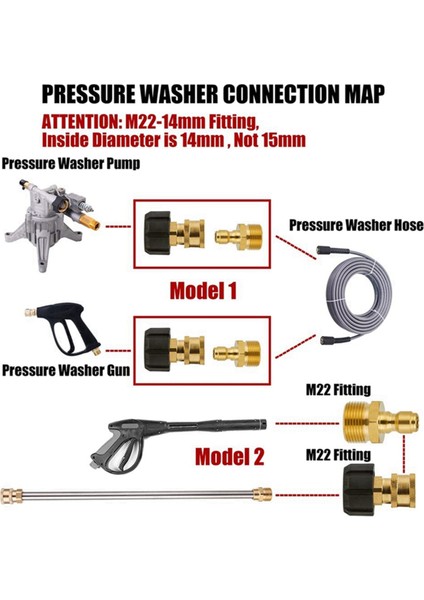 PRESSURE WASHER CONNECTION MAP

ATTENTION: M22-14mm Fitting,
Inside Diameter is 14mm , Not 15mm

Pressure Washer Pump

Pressure Washer Hose

Model 1

Pressure Washer Gun

M22 Fitting

Model 2

M22 Fitting