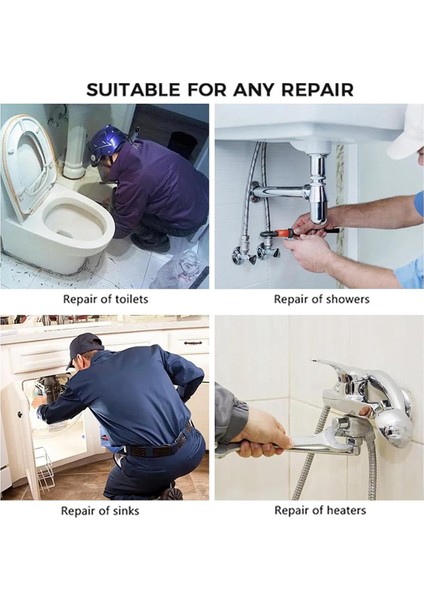 SUITABLE FOR ANY REPAIR

Repair of toilets

Repair of showers

Repair of sinks

Repair of heaters