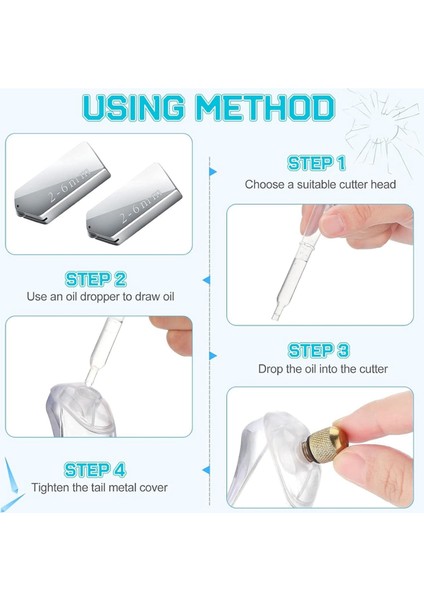 USING METHOD

2-6mm

2-6mm

STEP 1
Choose a suitable cutter head

STEP 2
Use an oil dropper to draw oil

STEP 3
Drop the oil into the cutter

STEP 4
Tighten the tail metal cover