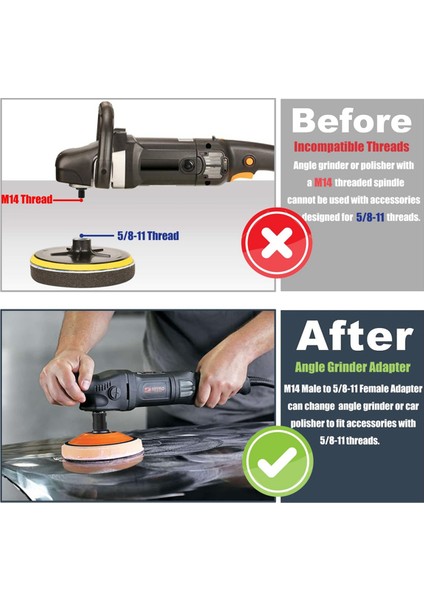 M14 Thread

5/8-11 Thread

Before

Incompatible Threads

Angle grinder or polisher with a M14 threaded spindle cannot be used with accessories designed for 5/8-11 threads.

After

Angle Grinder Adapter

M14 Male to 5/8-11 Female Adapter can change angle grinder or car polisher to fit accessories with 5/8-11 threads.