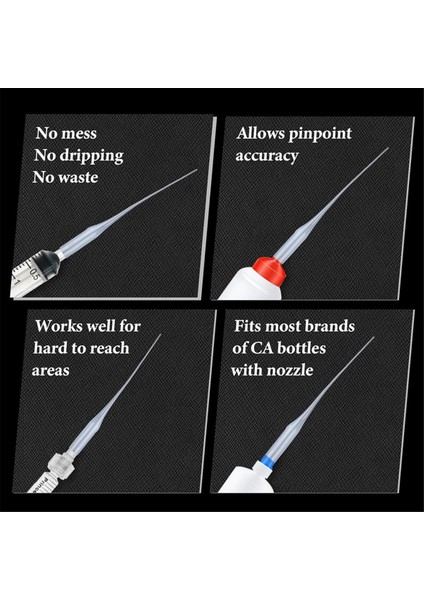 No mess
No dripping
No waste

0.5
1

Allows pinpoint accuracy

Works well for hard to reach areas

Fits most brands of CA bottles with nozzle