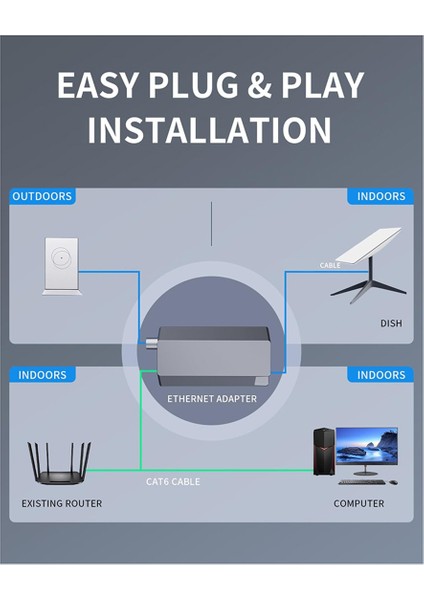 EASY PLUG & PLAY INSTALLATION

OUTDOORS

INDOORS

CABLE

DISH

INDOORS

INDOORS

ETHERNET ADAPTER

CAT6 CABLE

EXISTING ROUTER

COMPUTER