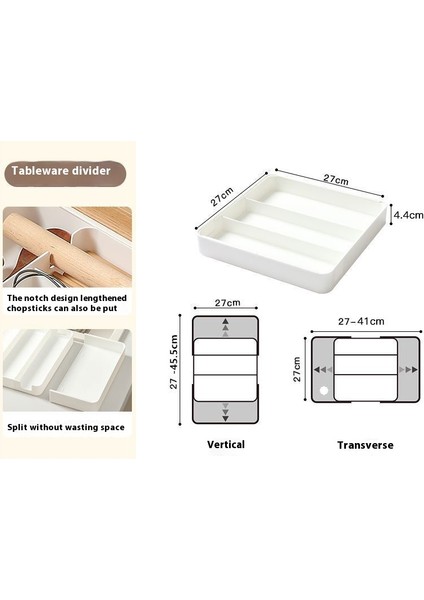 Tableware divider

The notch design lengthened chopsticks can also be put

Split without wasting space

27cm

27cm

4.4cm

27cm

27 -45.5cm

Vertical

27–41cm

27cm

Transverse