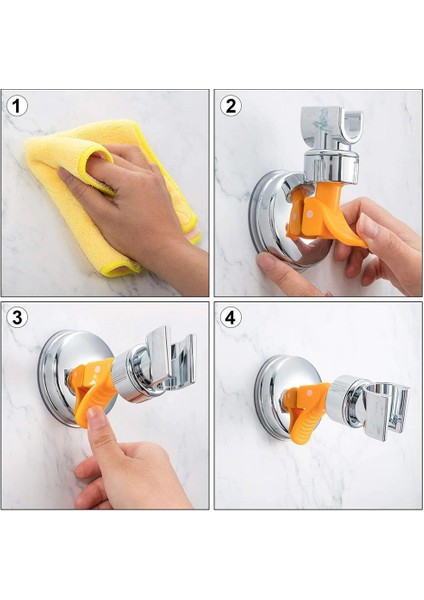 1

2

3

4