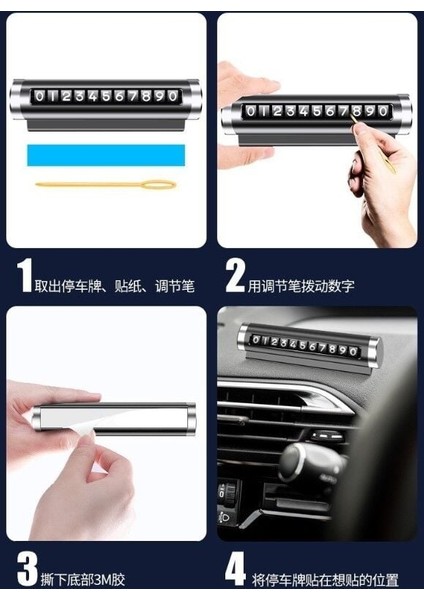 01234567890

01234567890

1 取出停车牌、贴纸、调节笔

2 用调节笔拨动数字

01234567890

3 撕下底部3M胶

4 将停车牌贴在想贴的位置