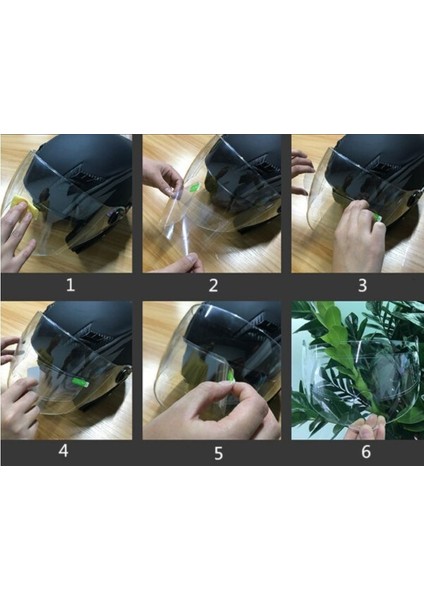 1

2

3

4

5

6