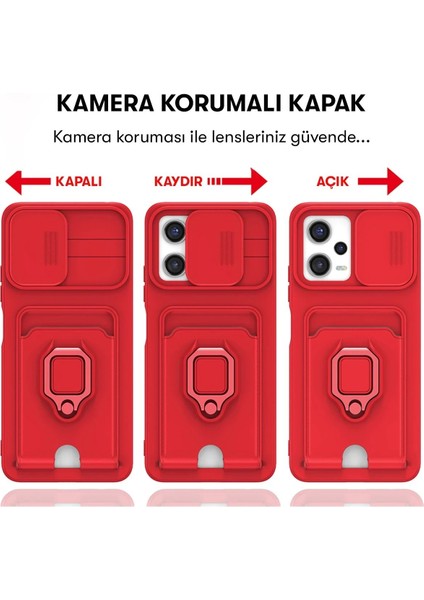 KAMERA KORUMALI KAPAK

Kamera koruması ile lensleriniz güvende...

KAPALI

KAYDIR

AÇIK