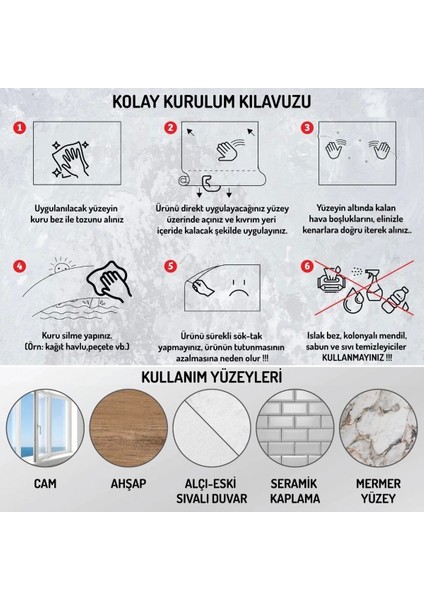 KOLAY KURULUM KILAVUZU

1

Uygulanılacak yüzeyin kuru bez ile tozunu alınız

2

Ürünü direkt uygulayacağınız yüzey üzerinde açınız ve kıvrım yeri içeride kalacak şekilde uygulayınız.

3

Yüzeyin altında kalan hava boşluklarını, elinizle kenarlara doğru iterek alınız..

4

Kuru silme yapınız. (Örn: kağıt havlu,peçete vb.)

5

Ürünü sürekli sök-tak yapmayınız, ürünün tutunmasının azalmasına neden olur !!!

6

Islak bez, kolonyalı mendil, sabun ve sıvı temizleyiciler KULLANMAYINIZ !!!

KULLANIM YÜZEYLERİ

CAM

AHŞAP

ALÇI-ESKİ SIVALI DUVAR

SERAMİK KAPLAMA

MERMER YÜZEY