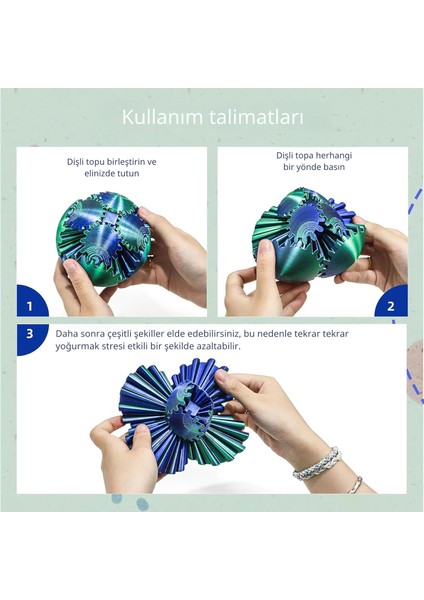 Kullanım talimatları

Dişli topu birleştirin ve elinizde tutun

1

Dişli topa herhangi bir yönde basın

2

3

Daha sonra çeşitli şekiller elde edebilirsiniz, bu nedenle tekrar tekrar yoğurmak stresi etkili bir şekilde azaltabilir.