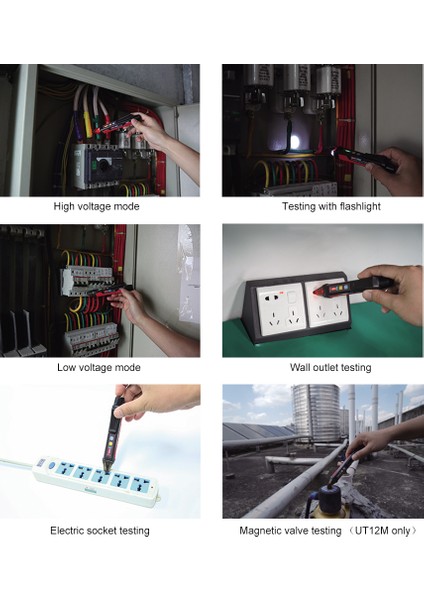 High voltage mode

Testing with flashlight

Low voltage mode

Wall outlet testing

Electric socket testing

Magnetic valve testing （UT12M only）