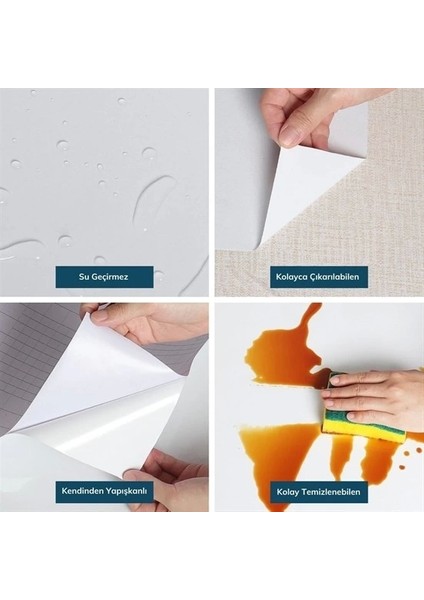 Su Geçirmez

Kolayca Çıkarılabilen

Kendinden Yapışkanlı

Kolay Temizlenebilen