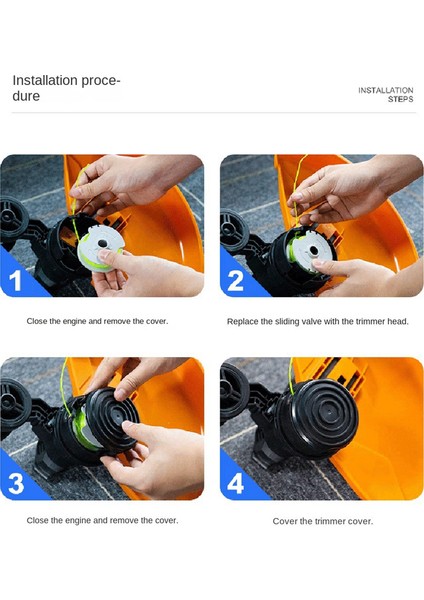 Installation procedure

INSTALLATION STEPS

1

Close the engine and remove the cover.

2

Replace the sliding valve with the trimmer head.

3

Close the engine and remove the cover.

4

Cover the trimmer cover.