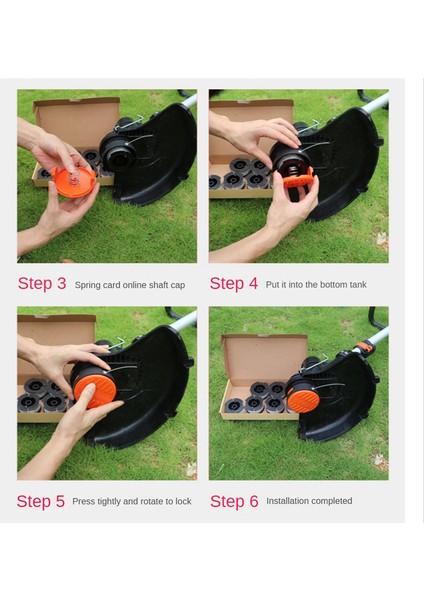 Step 3 Spring card online shaft cap

Step 4 Put it into the bottom tank

Step 5 Press tightly and rotate to lock

Step 6 Installation completed