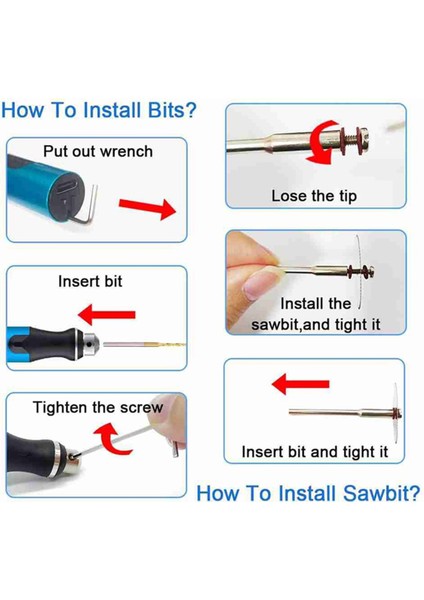 How To Install Bits?

Put out wrench

Insert bit

Tighten the screw

Lose the tip

Install the sawbit,and tight it

Insert bit and tight it

How To Install Sawbit?