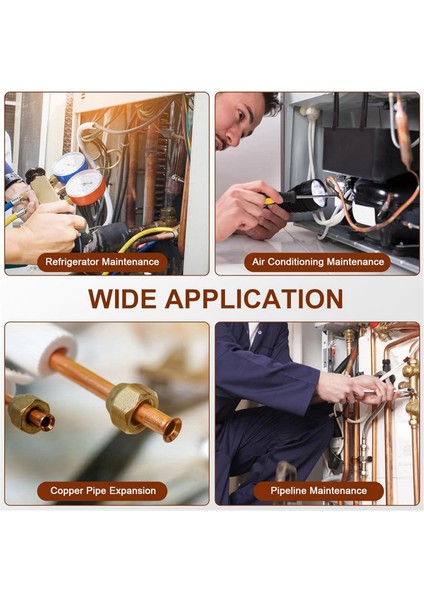 Refrigerator Maintenance

Air Conditioning Maintenance

WIDE APPLICATION

Copper Pipe Expansion

Pipeline Maintenance