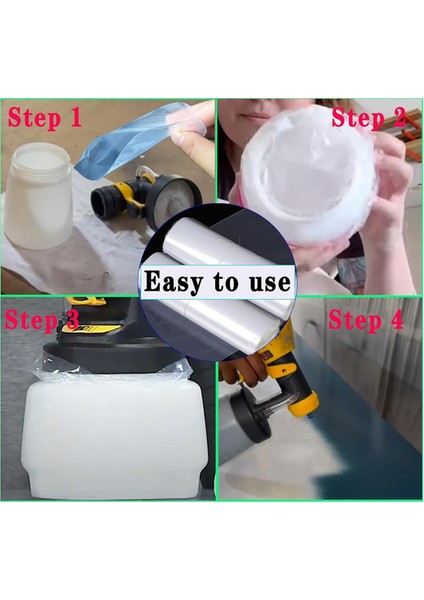 Step 1

Step 2

Easy to use

Step 3

Step 4