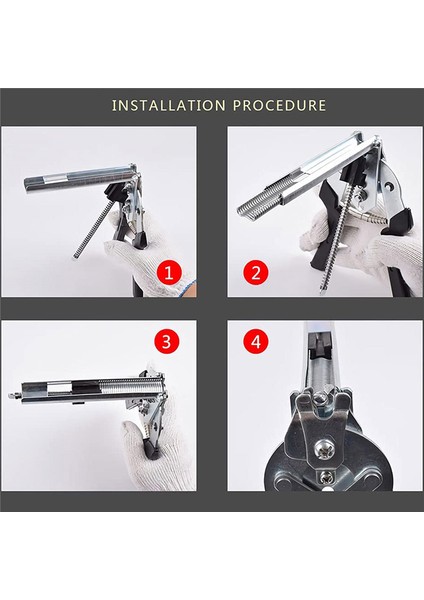 INSTALLATION PROCEDURE

1

2

3

4