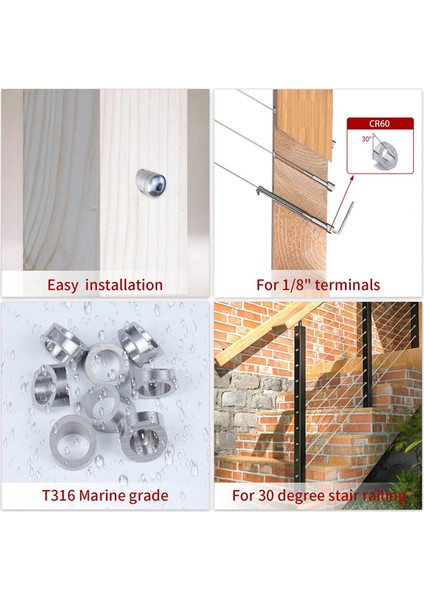 Easy installation

CR60

30°

For 1/8" terminals

T316 Marine grade

For 30 degree stair railing