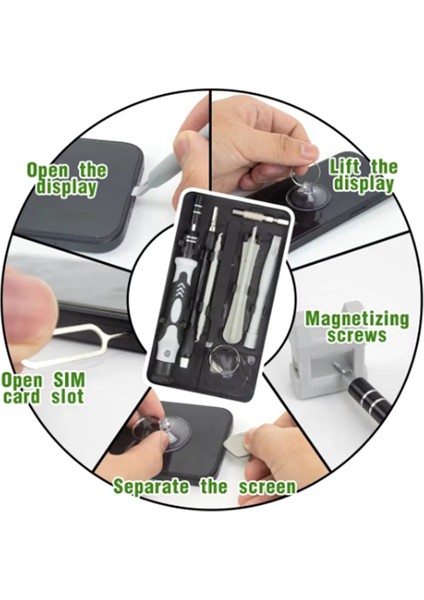 Open the display

Lift the display

Magnetizing screws

Open SIM card slot

Separate the screen