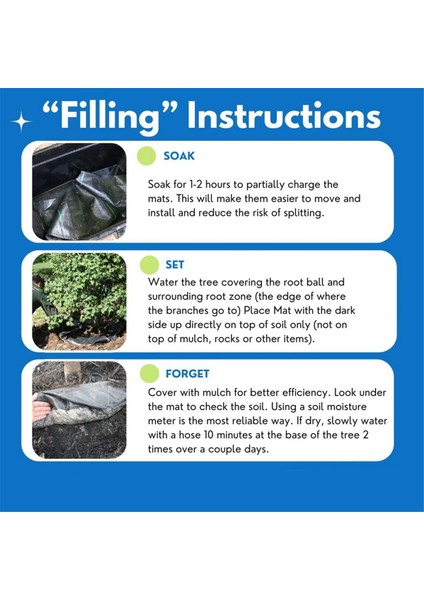 “Filling” Instructions

SOAK

Soak for 1-2 hours to partially charge the mats. This will make them easier to move and install and reduce the risk of splitting.

SET

Water the tree covering the root ball and surrounding root zone (the edge of where the branches go to) Place Mat with the dark side up directly on top of soil only (not on top of mulch, rocks or other items).

FORGET

Cover with mulch for better efficiency. Look under the mat to check the soil. Using a soil moisture meter is the most reliable way. If dry, slowly water with a hose 10 minutes at the base of the tree 2 times over a couple days.