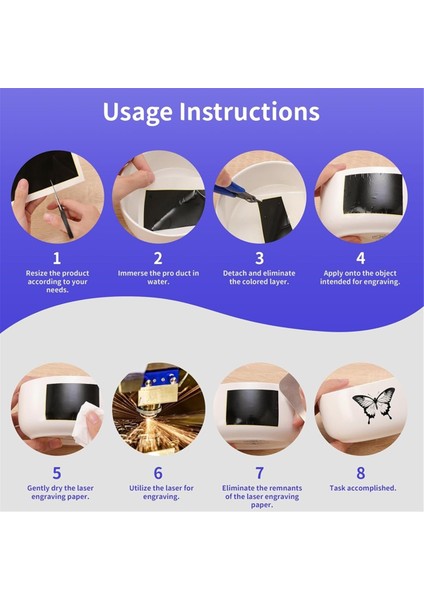 Usage Instructions

1
Resize the product according to your needs.

2
Immerse the pro duct in water.

3
Detach and eliminate the colored layer.

4
Apply onto the object intended for engraving.

5
Gently dry the laser engraving paper.

6
Utilize the laser for engraving.

7
Eliminate the remnants of the laser engraving paper.

8
Task accomplished.