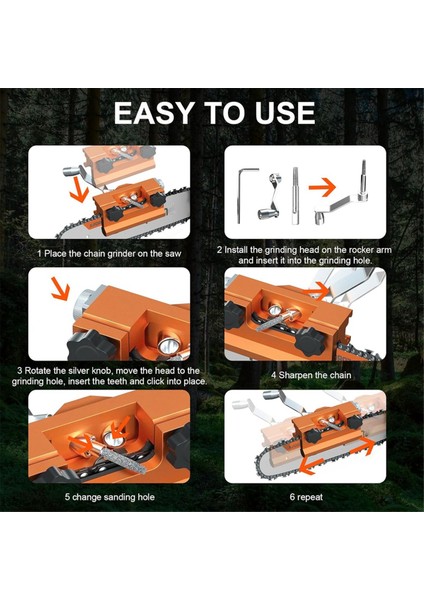 EASY TO USE

1 Place the chain grinder on the saw

2 Install the grinding head on the rocker arm and insert it into the grinding hole.

3 Rotate the silver knob, move the head to the grinding hole, insert the teeth and click into place.

4 Sharpen the chain

5 change sanding hole

6 repeat