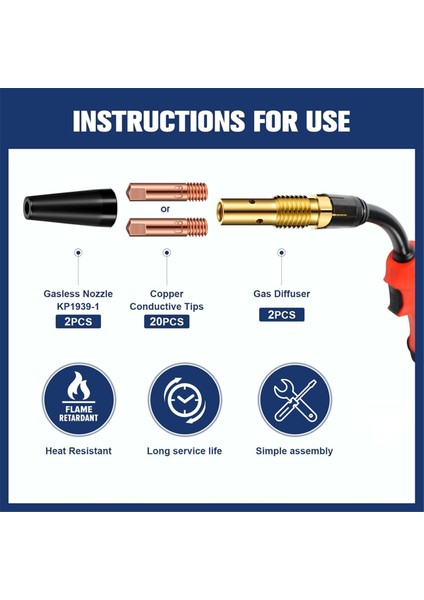 INSTRUCTIONS FOR USE

or

Gasless Nozzle KP1939-1
2PCS

Copper Conductive Tips
20PCS

Gas Diffuser
2PCS

FLAME RETARDANT

Heat Resistant

Long service life

Simple assembly