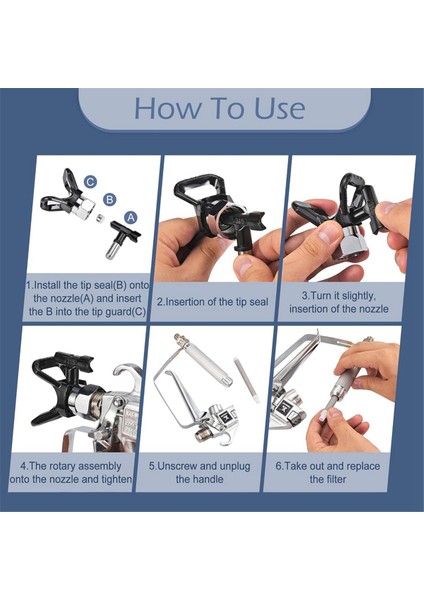 How To Use

C
B
A

1.Install the tip seal(B) onto the nozzle(A) and insert the B into the tip guard(C)

2.Insertion of the tip seal

3.Turn it slightly, insertion of the nozzle

4.The rotary assembly onto the nozzle and tighten

5.Unscrew and unplug the handle

6.Take out and replace the filter