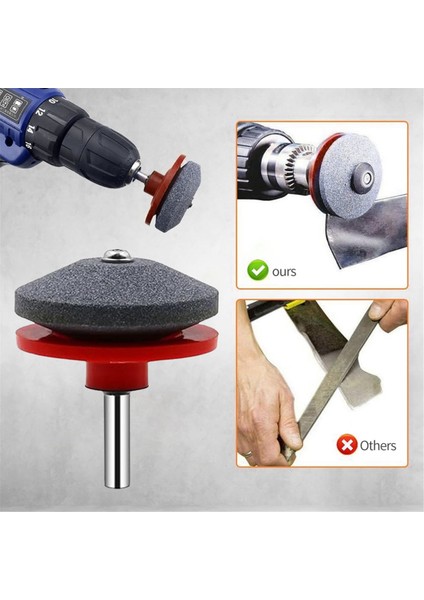 10 12 14 16

ours

Others