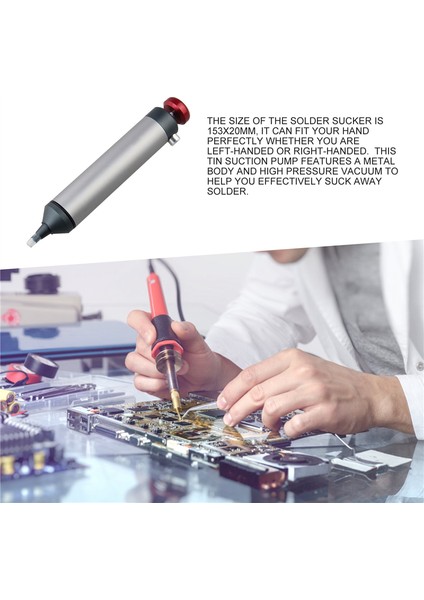 THE SIZE OF THE SOLDER SUCKER IS 153X20MM, IT CAN FIT YOUR HAND PERFECTLY WHETHER YOU ARE LEFT-HANDED OR RIGHT-HANDED. THIS TIN SUCTION PUMP FEATURES A METAL BODY AND HIGH PRESSURE VACUUM TO HELP YOU EFFECTIVELY SUCK AWAY SOLDER.